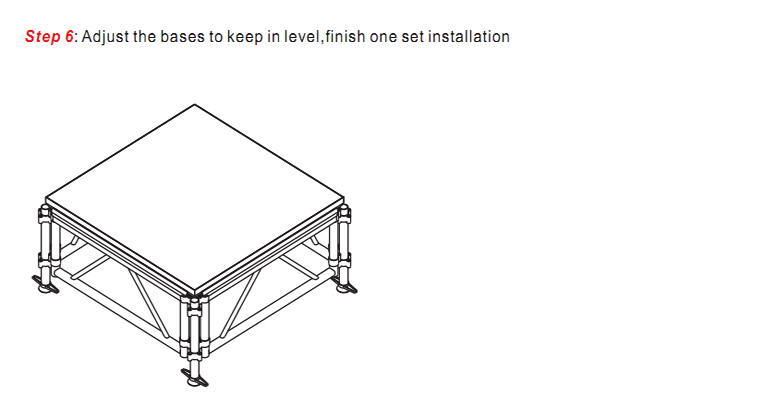 Step 6: Adjust the bases to keep in level,finish one set installation